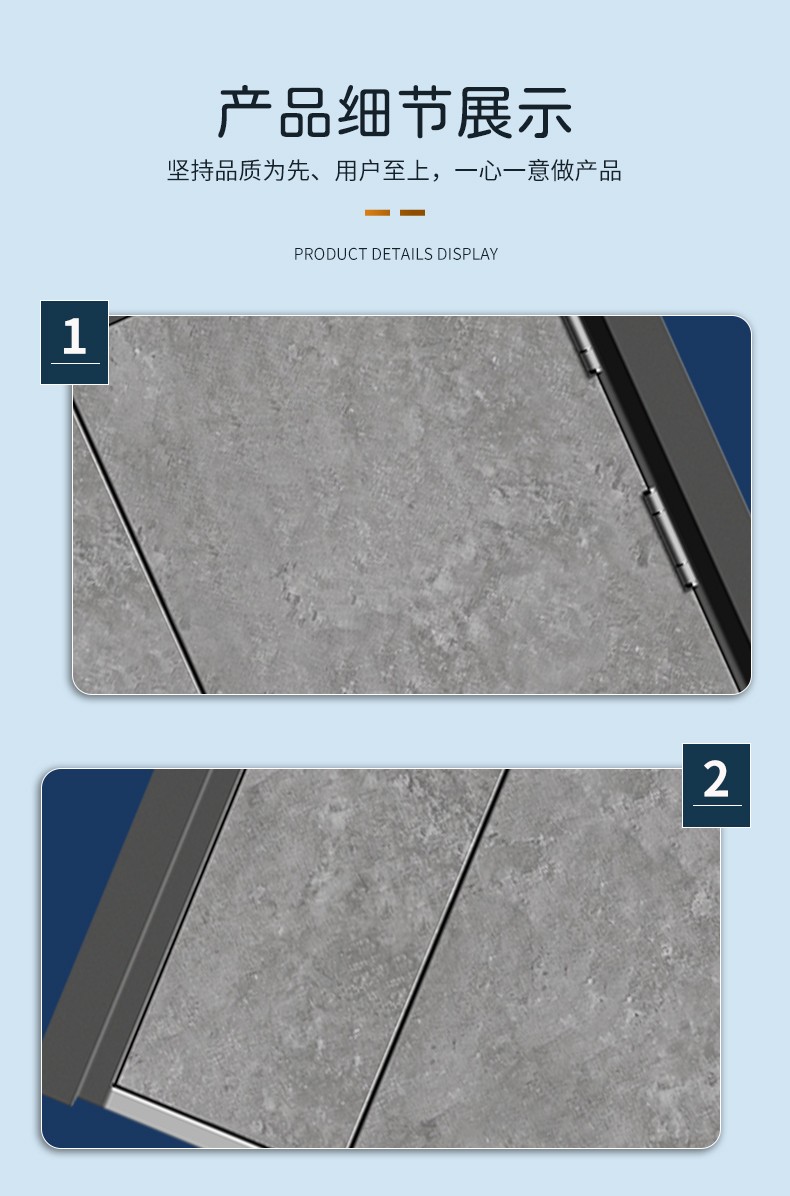 产品细节展示

坚持品质为先、用户至上，一心一意做产品

PRODUCT DETAILS DISPLAY

1

2