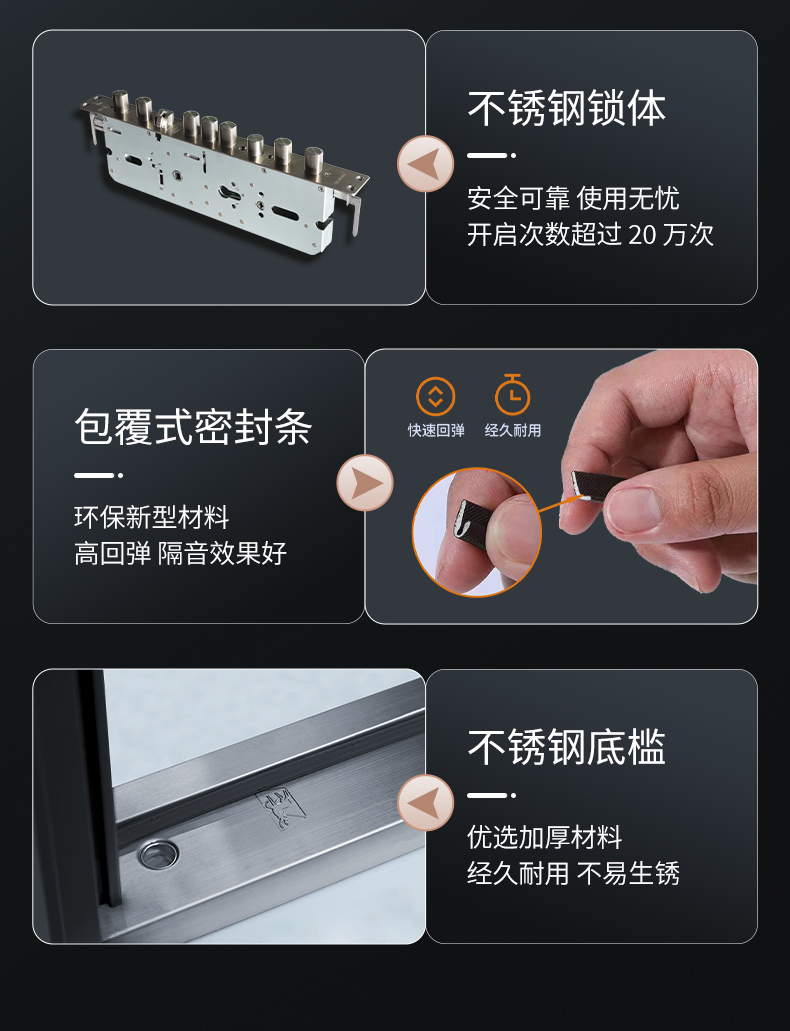 不锈钢锁体

安全可靠 使用无忧
开启次数超过 20 万次

包覆式密封条

环保新型材料
高回弹 隔音效果好

快速回弹

经久耐用

不锈钢底槛

优选加厚材料
经久耐用 不易生锈