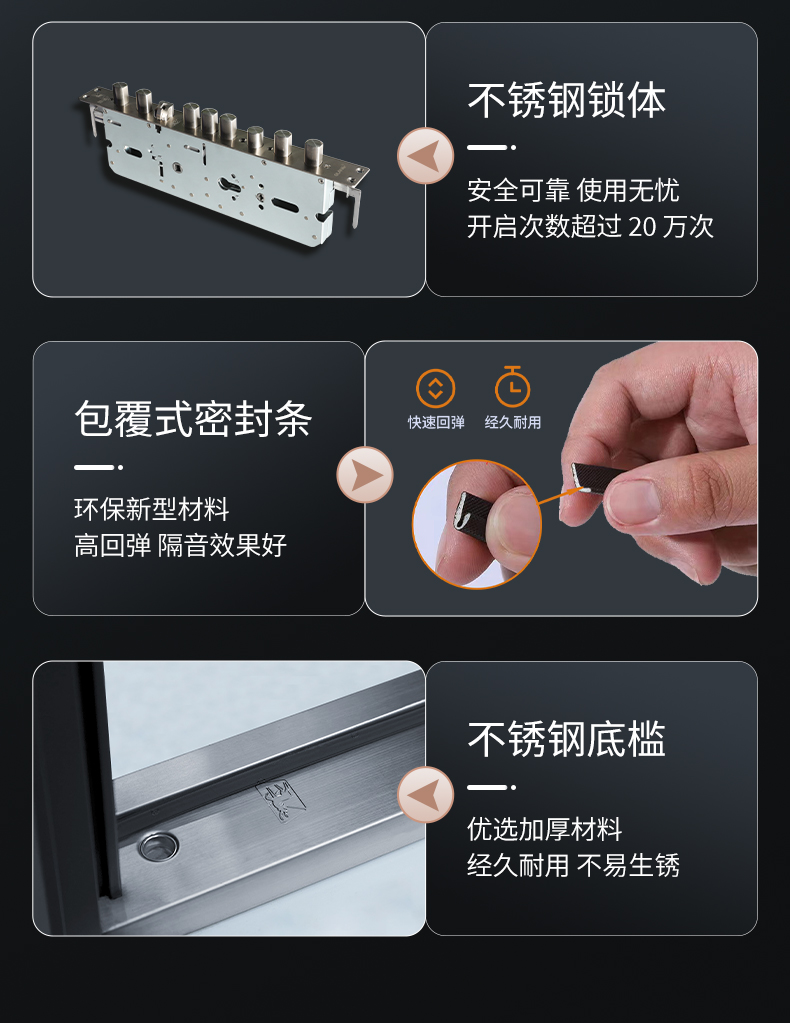 不锈钢锁体

安全可靠 使用无忧
开启次数超过 20 万次

包覆式密封条

环保新型材料
高回弹 隔音效果好

快速回弹

经久耐用

不锈钢底槛

优选加厚材料
经久耐用 不易生锈